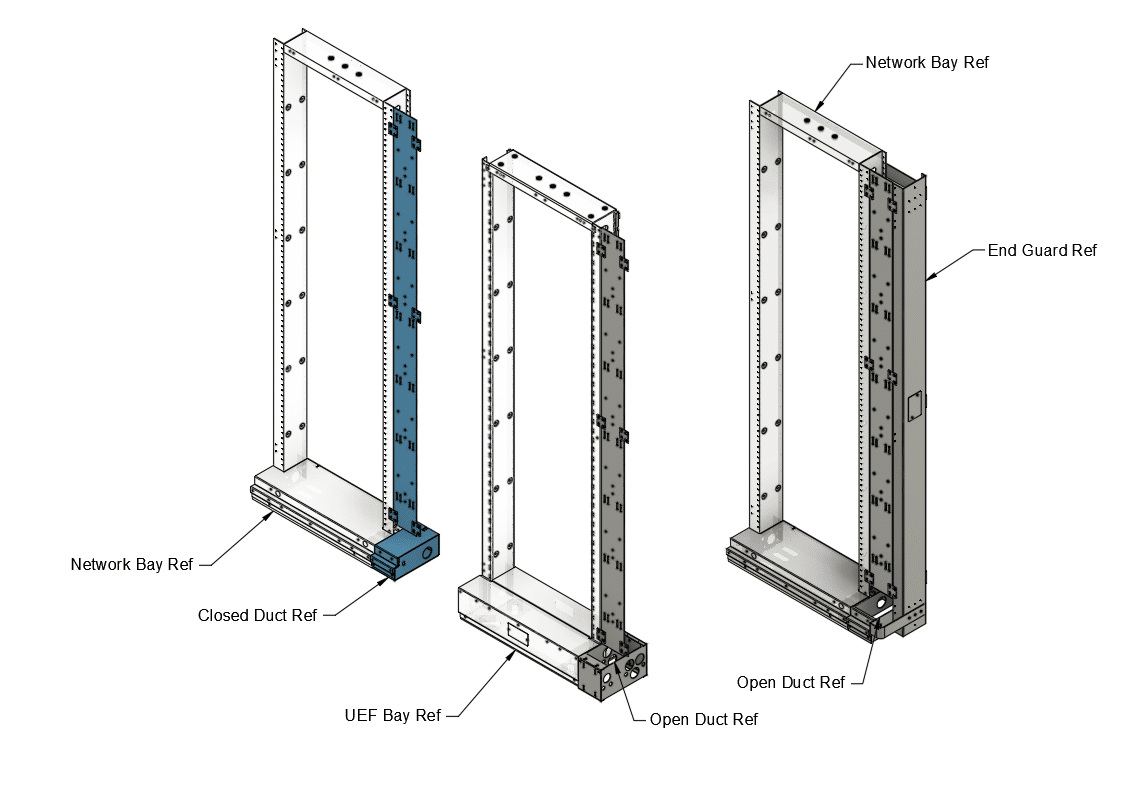 Network Bay Ref

End Guard Ref

Network Bay Ref

Closed Duct Ref

UEF Bay Ref

Open Duct Ref

Open Duct Ref